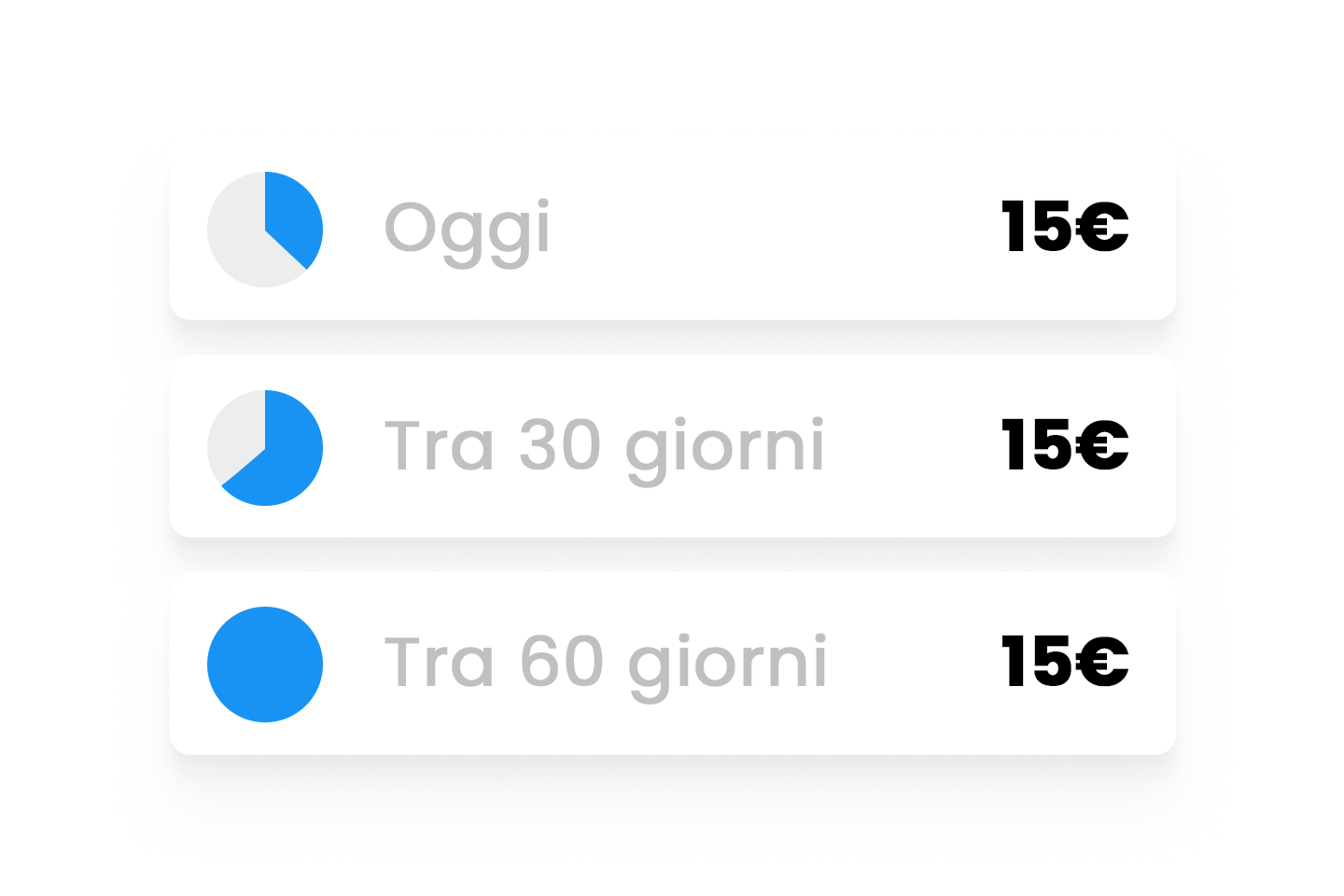 Oggi 15€

Tra 30 giorni 15€

Tra 60 giorni 15€